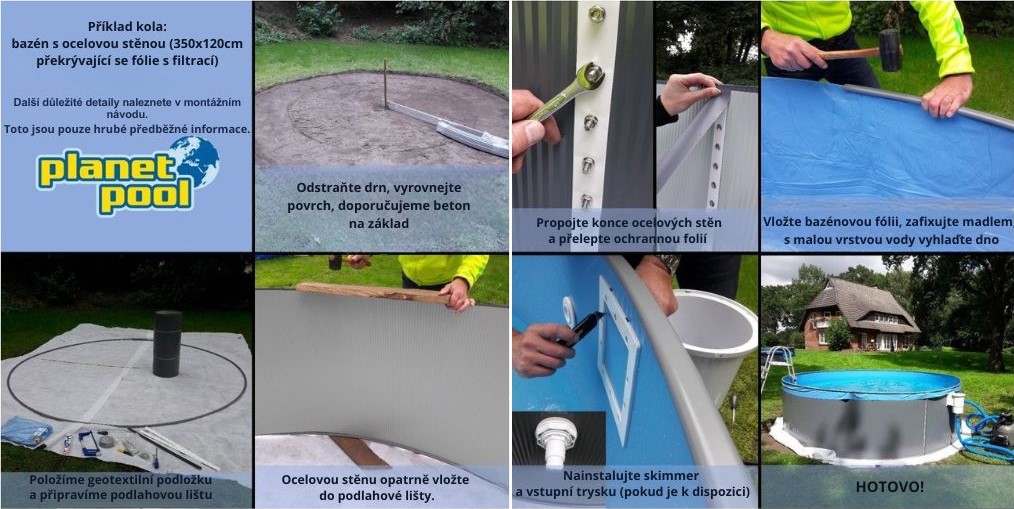 Příklad kola:
bazén s ocelovou stěnou (350x120cm překrývající se fólie s filtrací)

Další důležité detaily naleznete v montážním návodu.
Toto jsou pouze hrubé předběžné informace.

planet pool

Odstraňte drn, vyrovnejte povrch, doporučujeme beton na základ

Propojte konce ocelových stěn a přelepte ochrannou folií

Vložte bazénovou fólii, zafixujte madlem, s malou vrstvou vody vyhlaďte dno

Položíme geotextilní podložku a připravíme podlahovou lištu

Ocelovou stěnu opatrně vložte do podlahové lišty.

Nainstalujte skimmer a vstupní trysku (pokud je k dispozici)

HOTOVO!